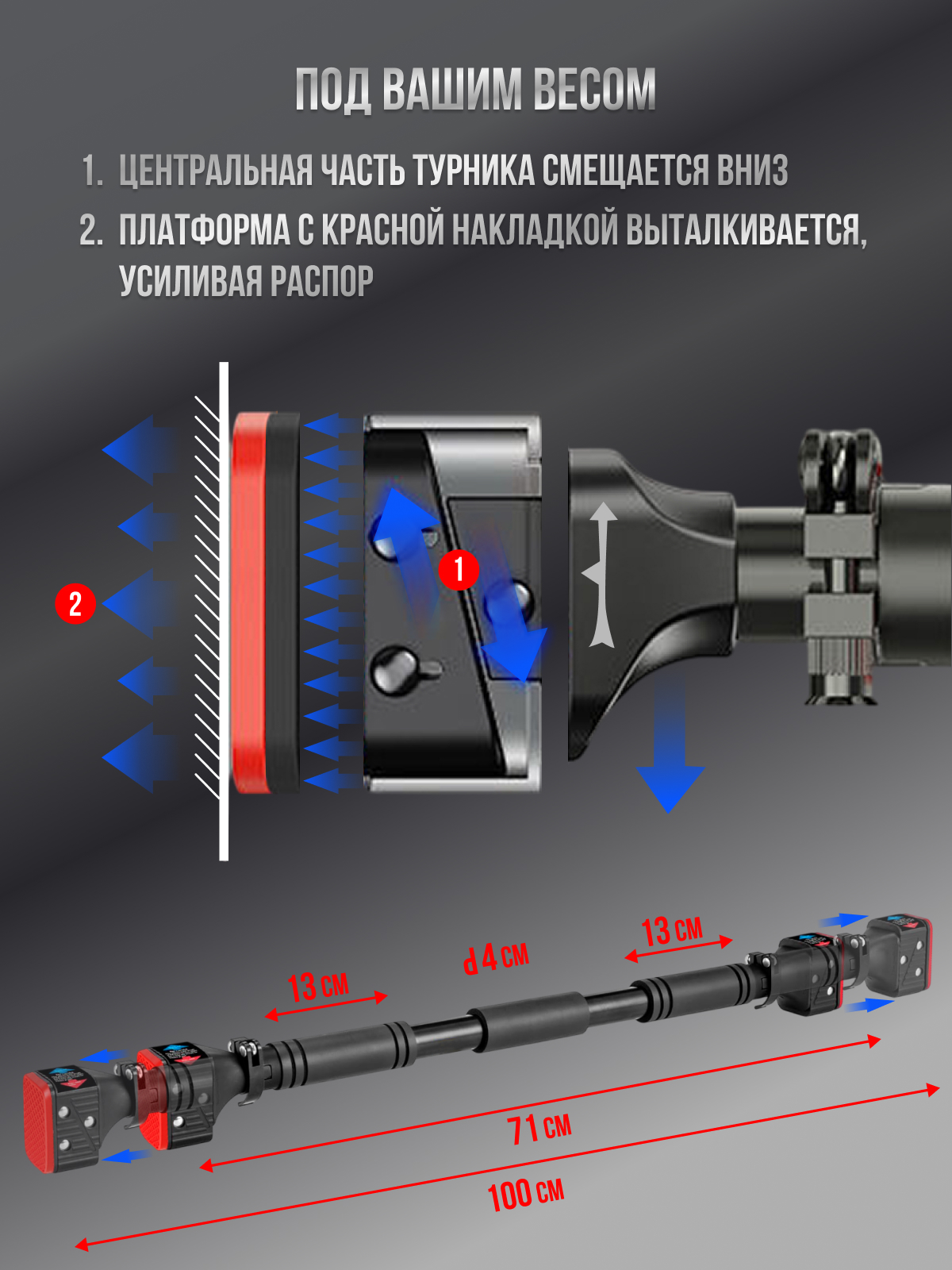 ПОД ВАШИМ ВЕСОМ

1. ЦЕНТРАЛЬНАЯ ЧАСТЬ ТУРНИКА СМЕЩАЕТСЯ ВНИЗ

2. ПЛАТФОРМА С КРАСНОЙ НАКЛАДКОЙ ВЫТАЛКИВАЕТСЯ, УСИЛИВАЯ РАСПОР

2

1

13 см

d 4 см

13 см

71 см

100 см